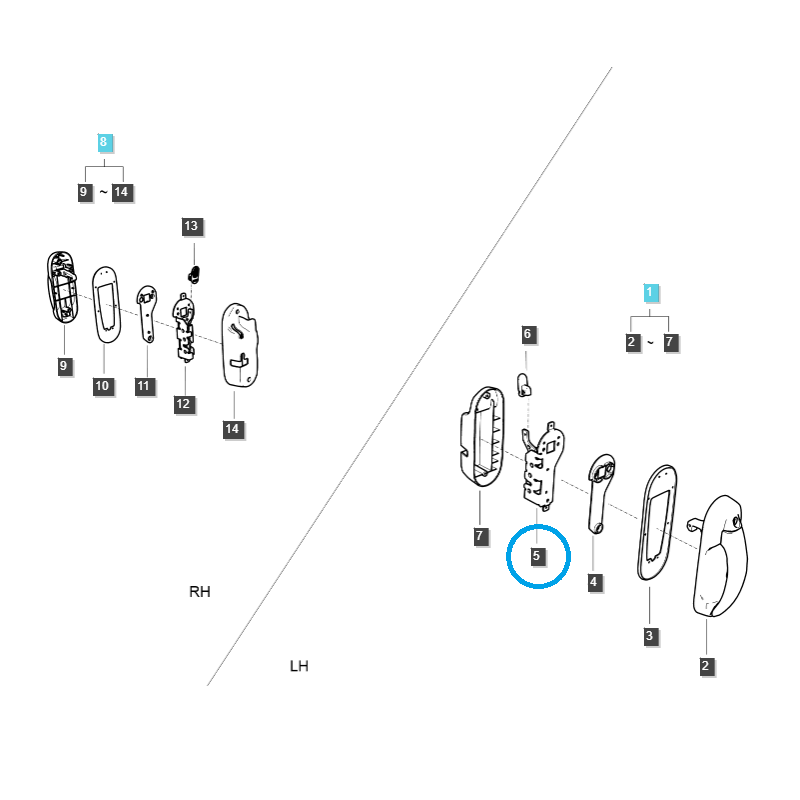 8
9 ~ 14
13
9
10
11
12
14
1
2 ~ 7
6
7
5
4
3
2
RH
LH