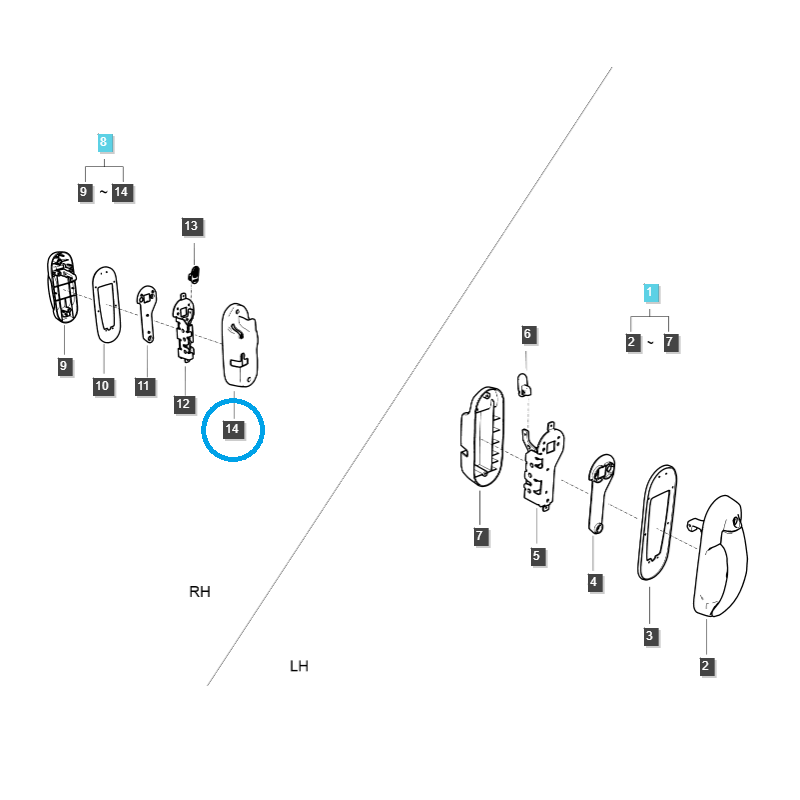 8
9 ~ 14
13
9
10
11
12
14
1
2 ~ 7
6
7
5
4
3
2
RH
LH