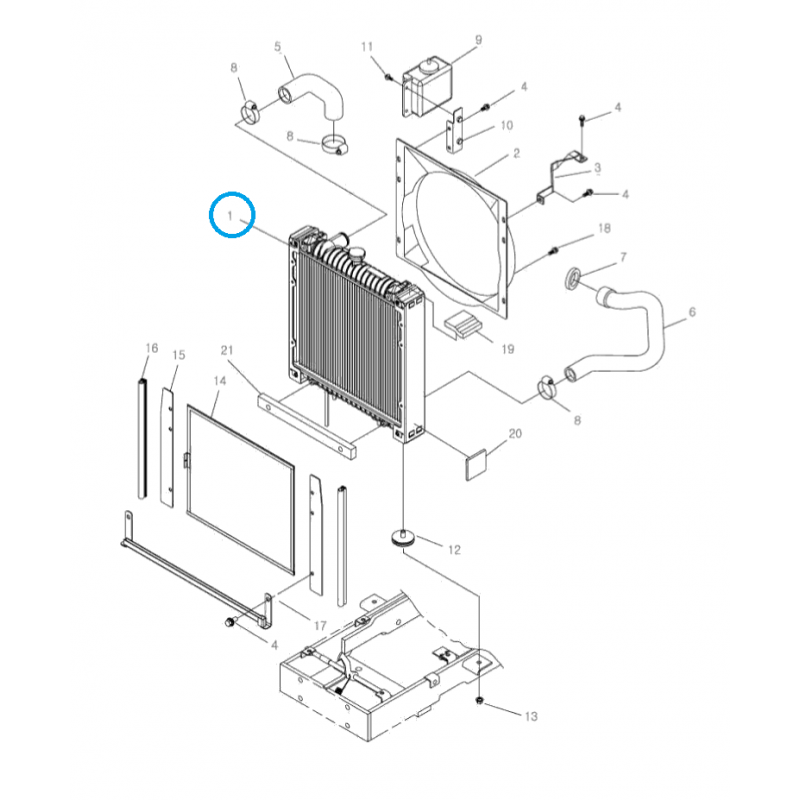 5
11
9
8
4
8
10
4
2
3
4
1
18
7
6
19
16
15
21
14
8
20
12
17
4
13