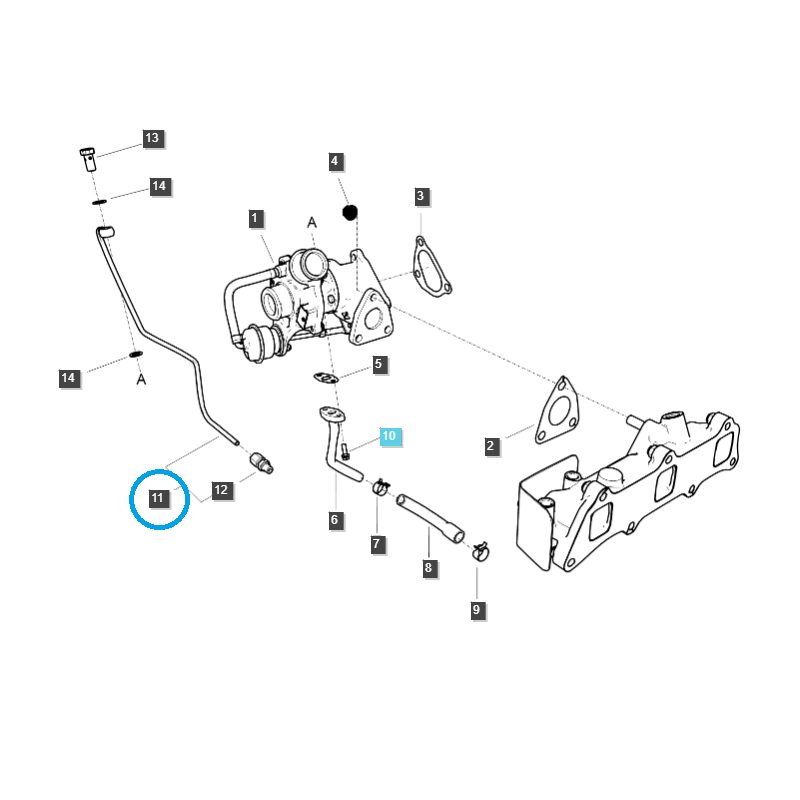 13
14
4
3
1
A
14
A
5
10
2
11
12
6
7
8
9