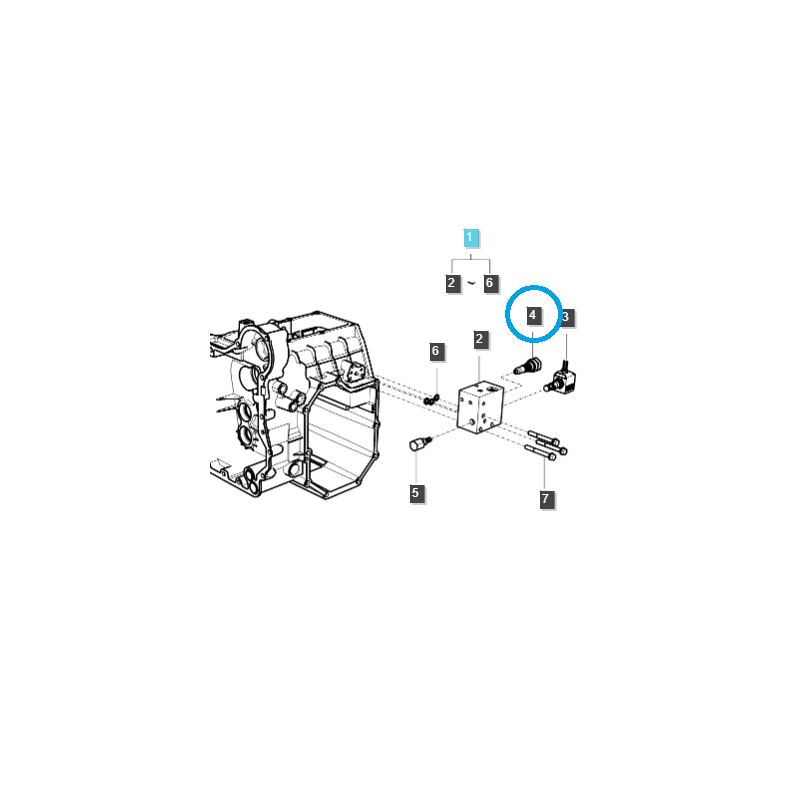 1

2 ~ 6

4

3

6

2

5

7