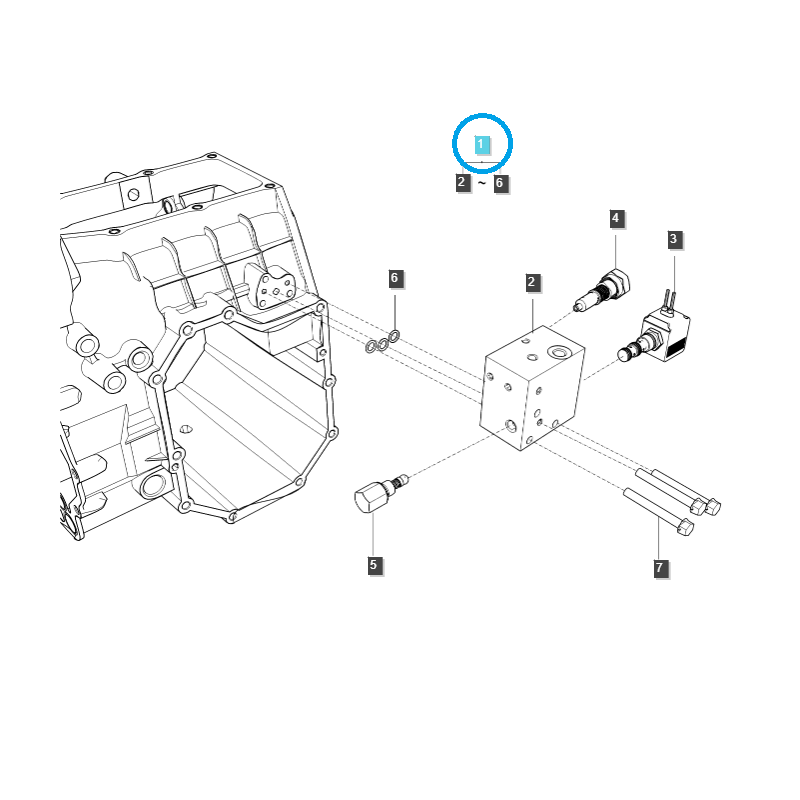 1
2 ~ 6
4
3
6
2
5
7