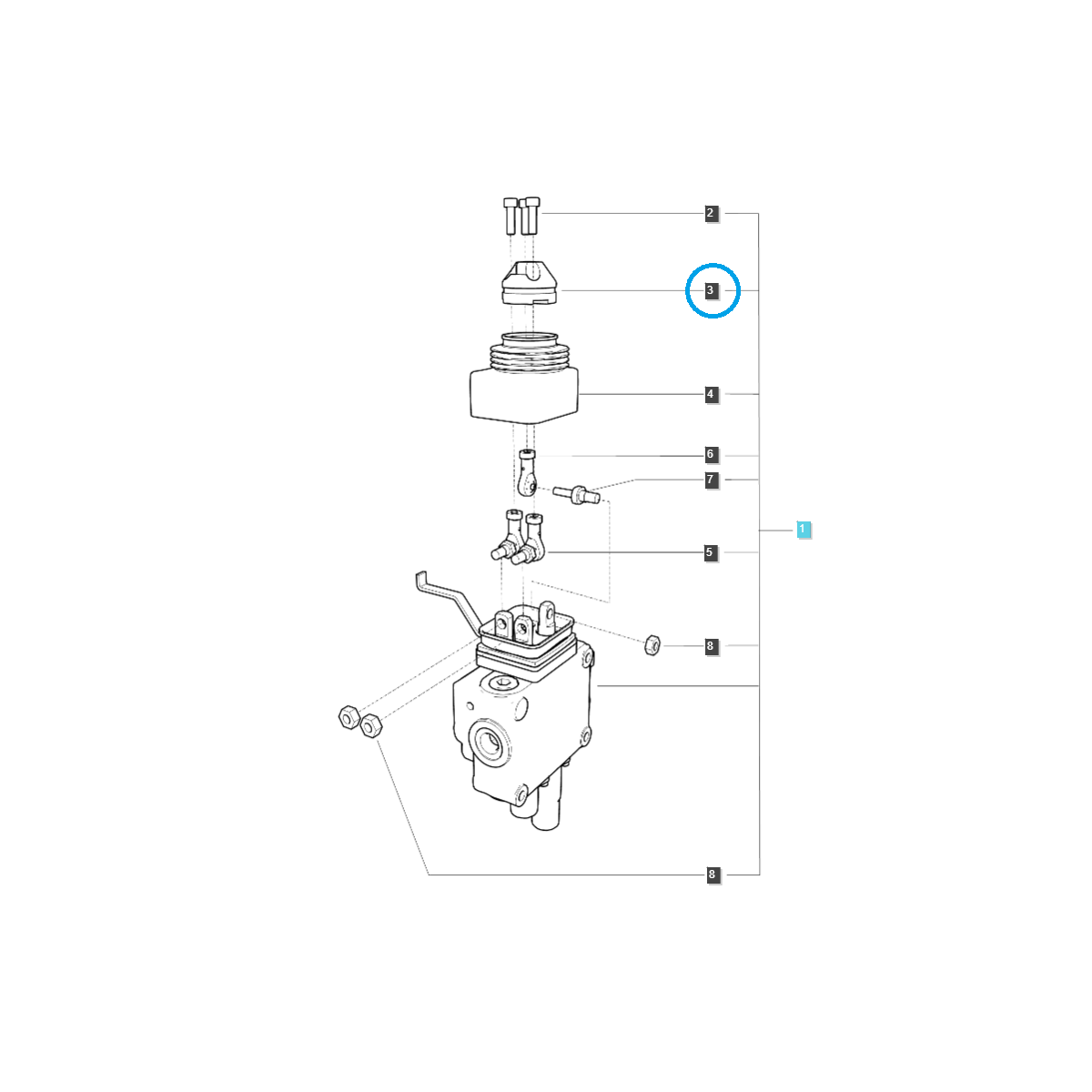 2
3
4
6
7
1
5
8
8