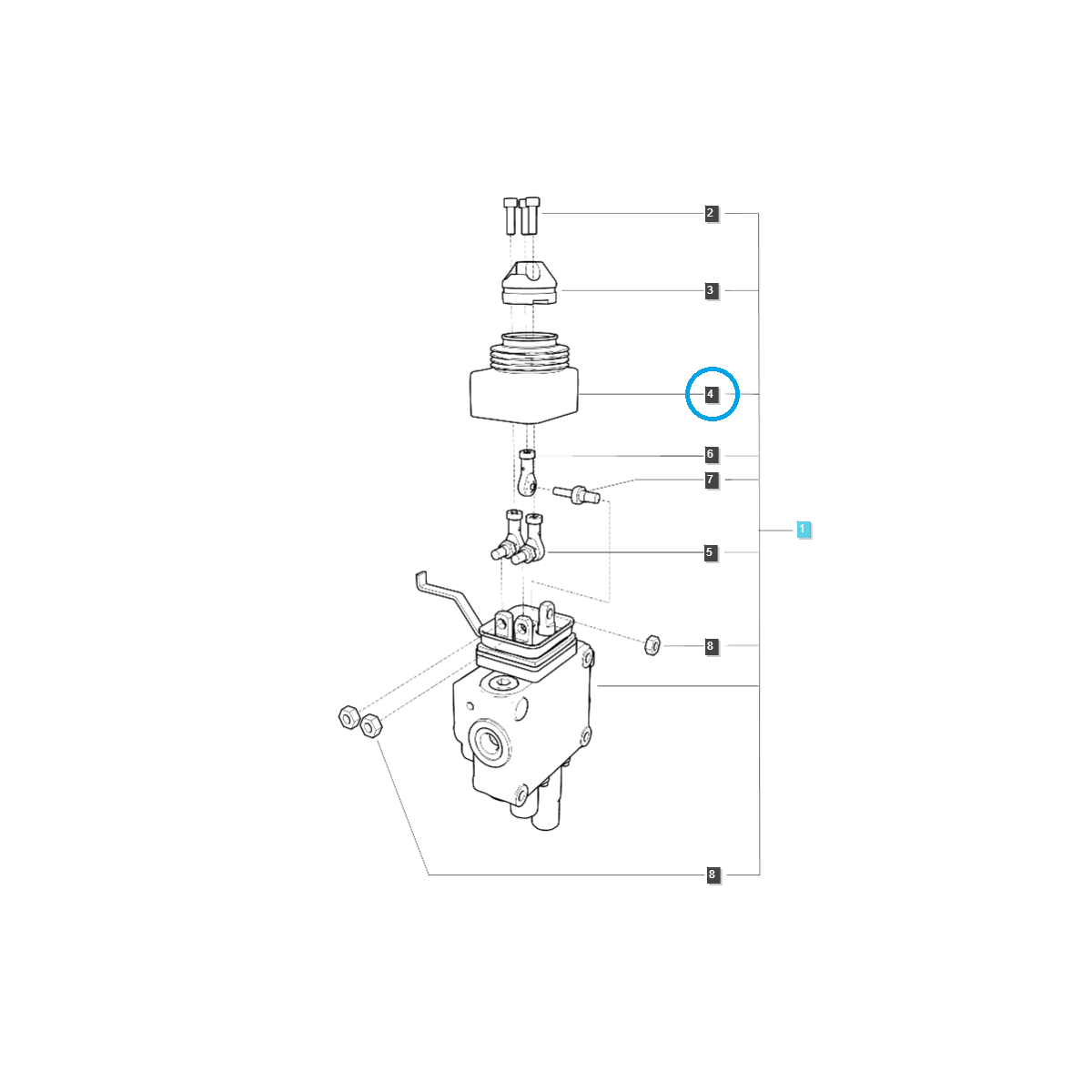 2
3
4
6
7
1
5
8
8