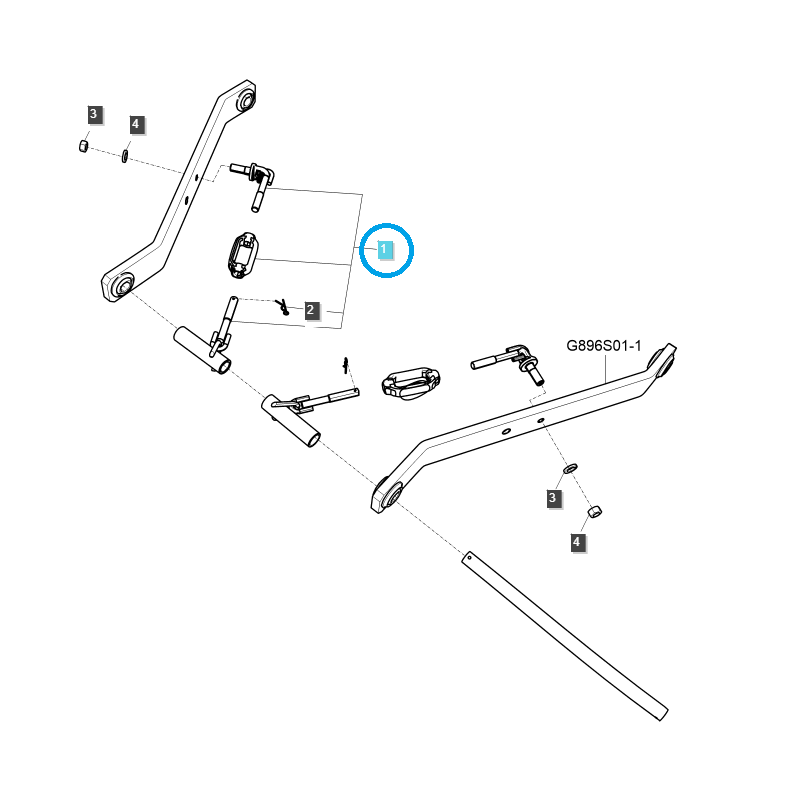 3
4
1
2
G896S01-1
3
4