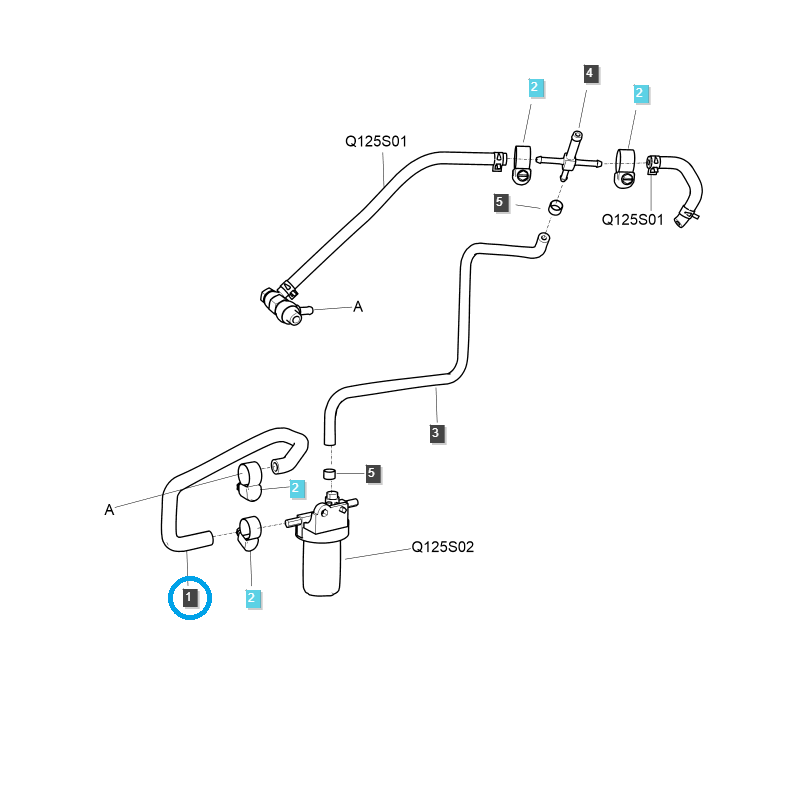 2
4
2
Q125S01
5
Q125S01
A
3
5
2
A
Q125S02
1
2