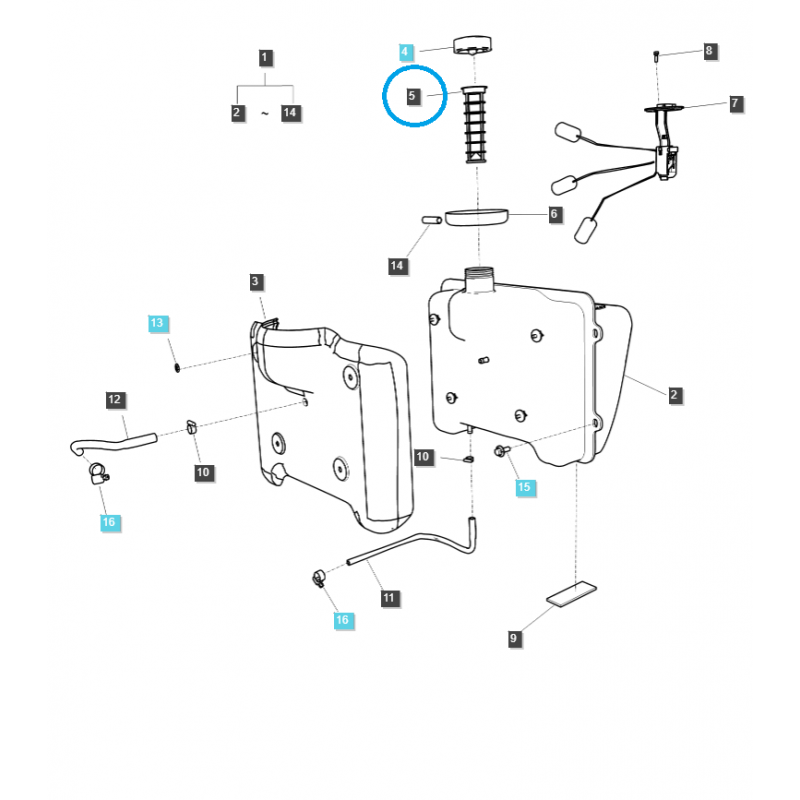 1
2 ~ 14
4
5
8
7
6
14
3
13
12
10
16
2
10
15
11
16
9