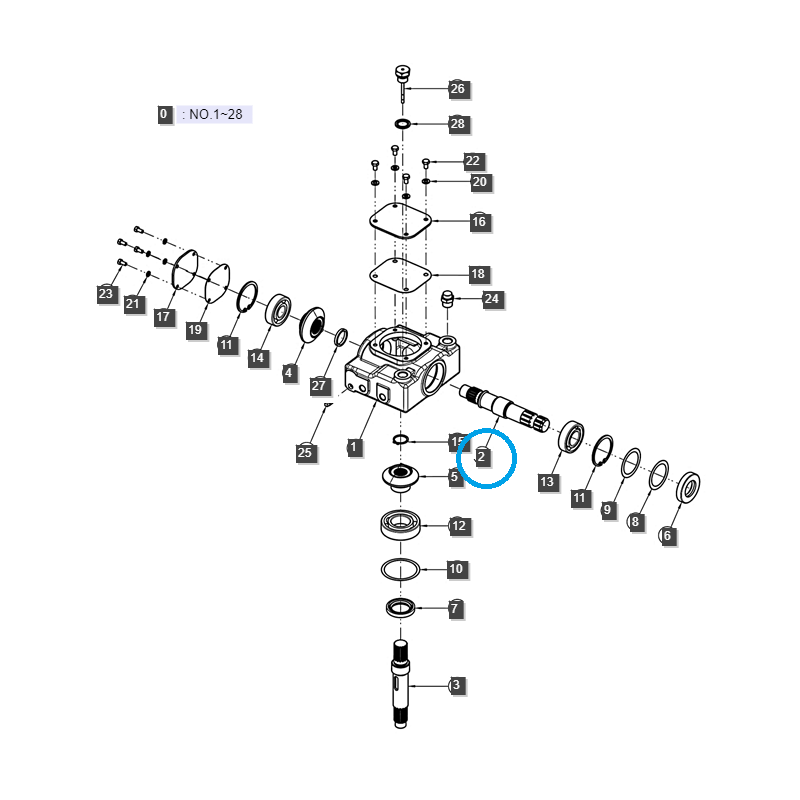 0 : NO.1~28

26
28
22
20
16
18
24
23
21
17
19
11
14
4
27
25
1
15
2
5
13
11
9
8
6
12
10
7
3