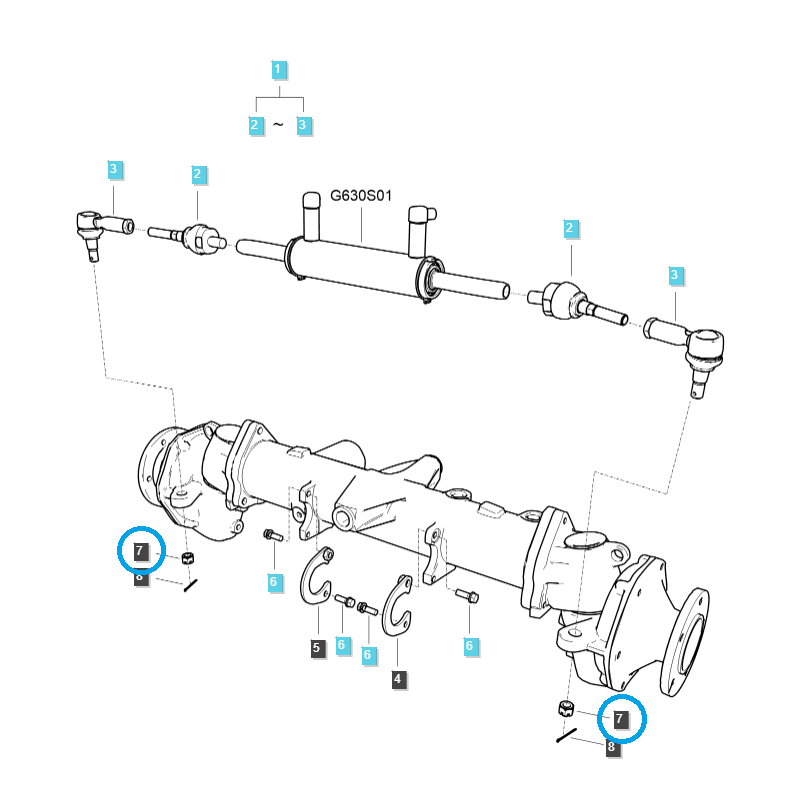 1
2 ~ 3
3
2
G630S01
2
3
7
8
6
5
6
6
4
6
7
8