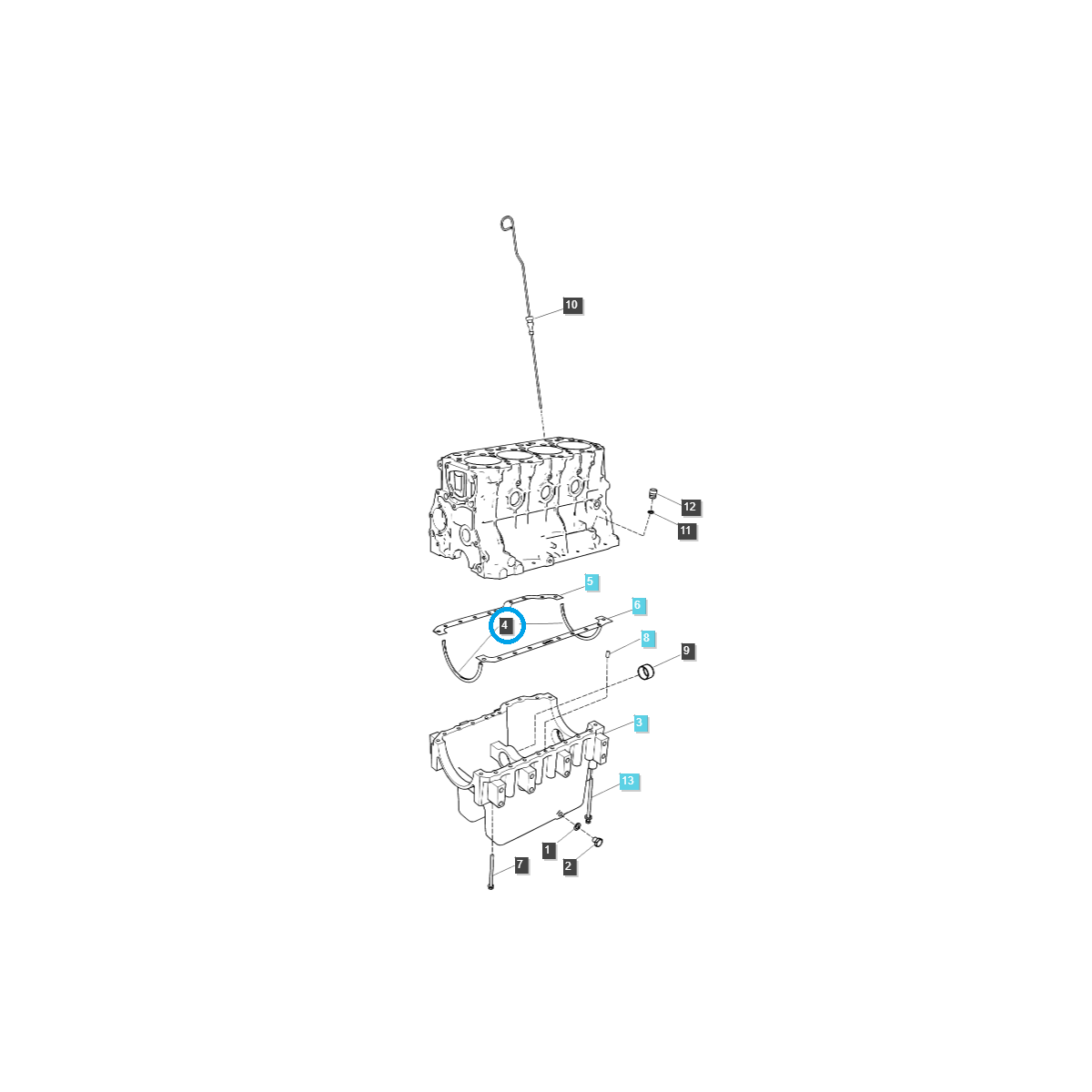 10
12
11
5
6
4
8
9
3
13
1
2
7