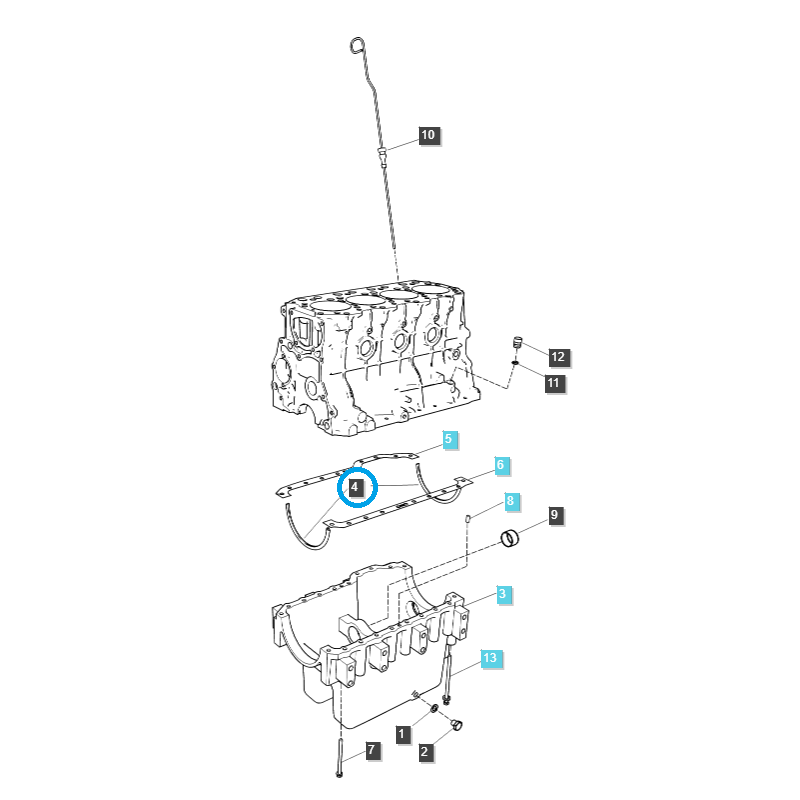 10
12
11
5
6
4
8
9
3
13
1
2
7