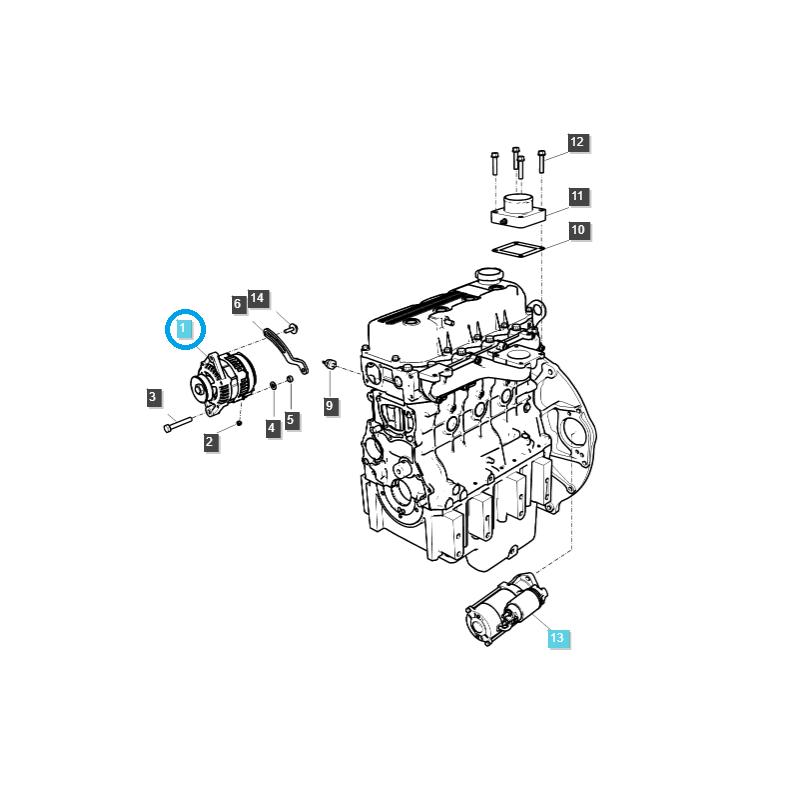 12
11
10
6
14
1
3
2
4
5
9
13