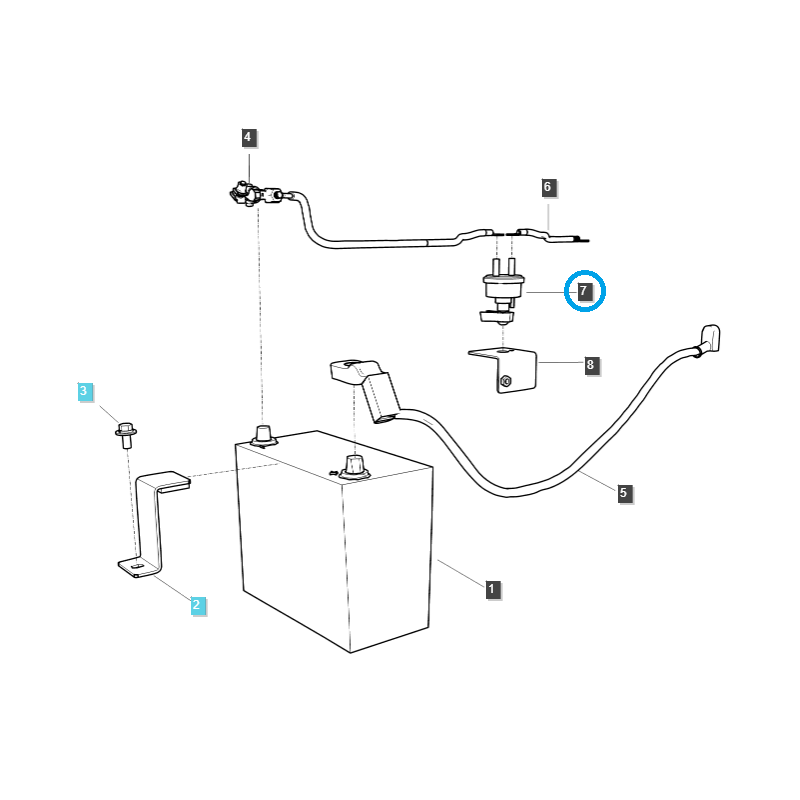 4
6
7
8
3
5
2
1