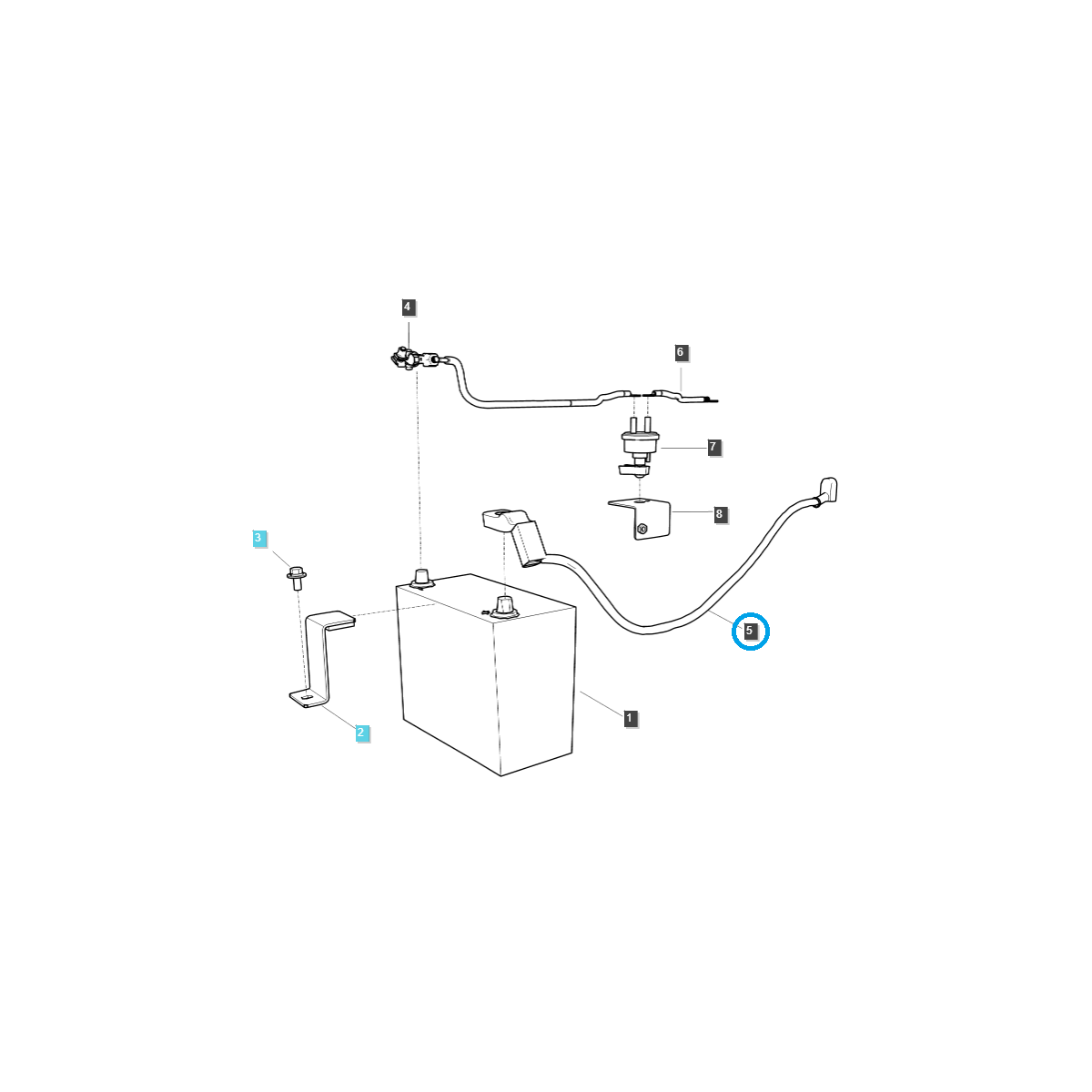 4
6
7
8
3
5
2
1