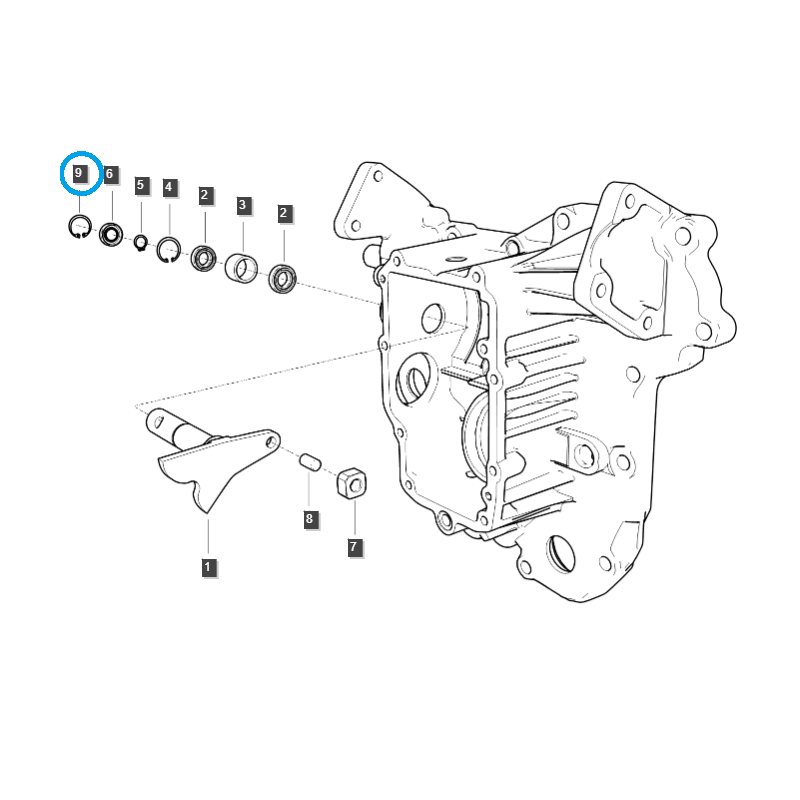 9
6
5
4
2
3
2
8
7
1