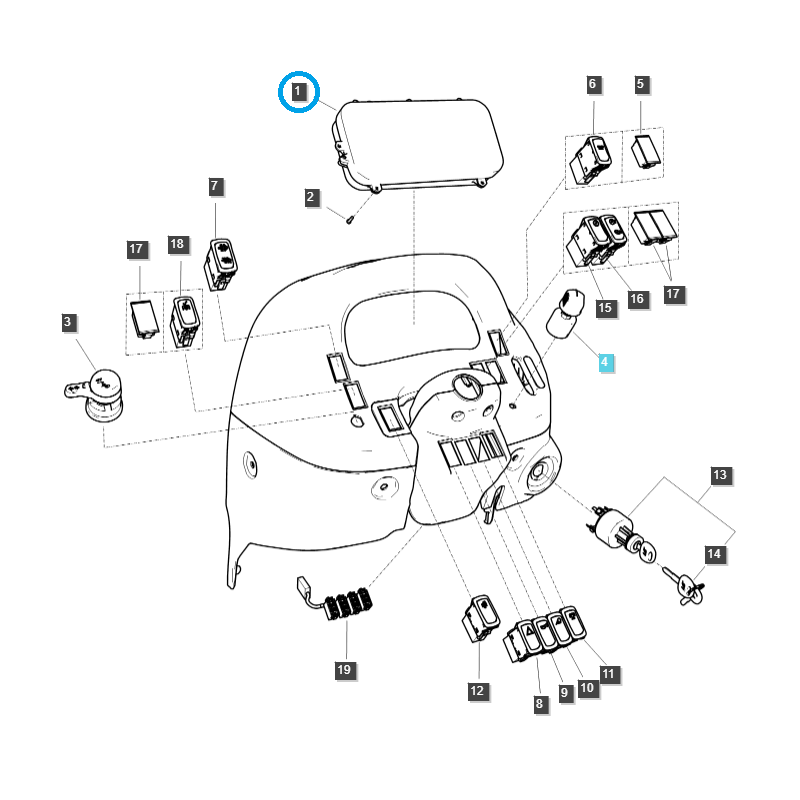 1
6
5
2
7
17
18
15
16
17
3
4
13
14
19
12
8
9
10
11