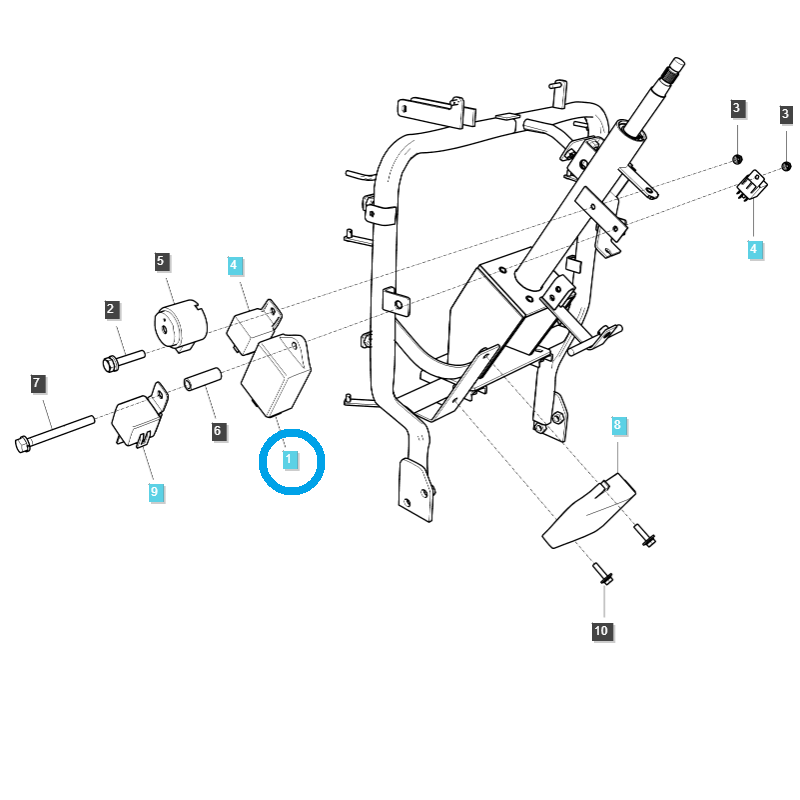 3
3
4
5
4
2
7
6
1
9
8
10