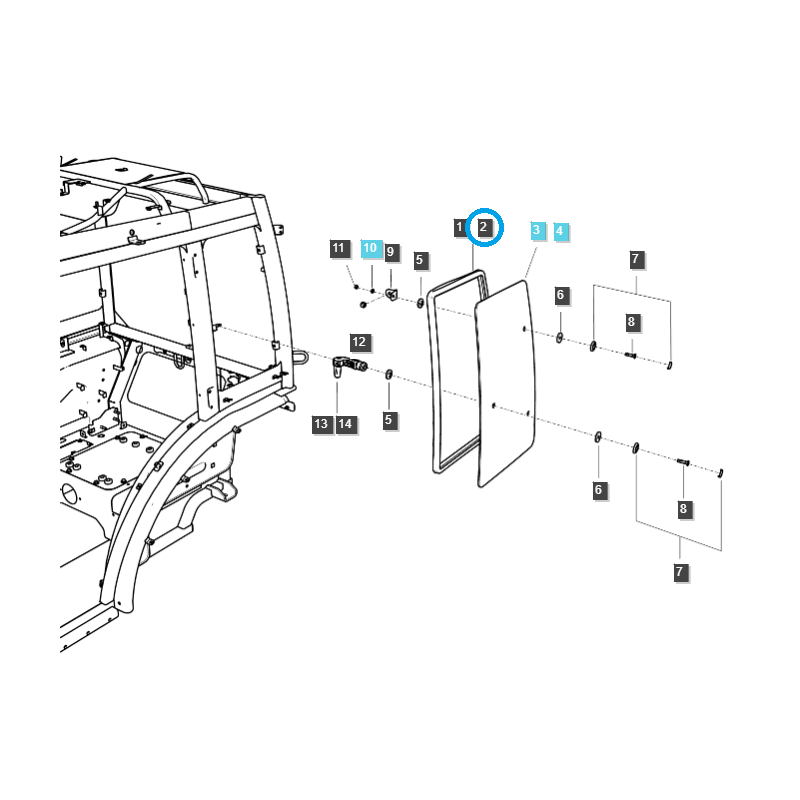 1
2
3
4
11
10
9
5
7
6
8
12
13
14
5
6
8
7