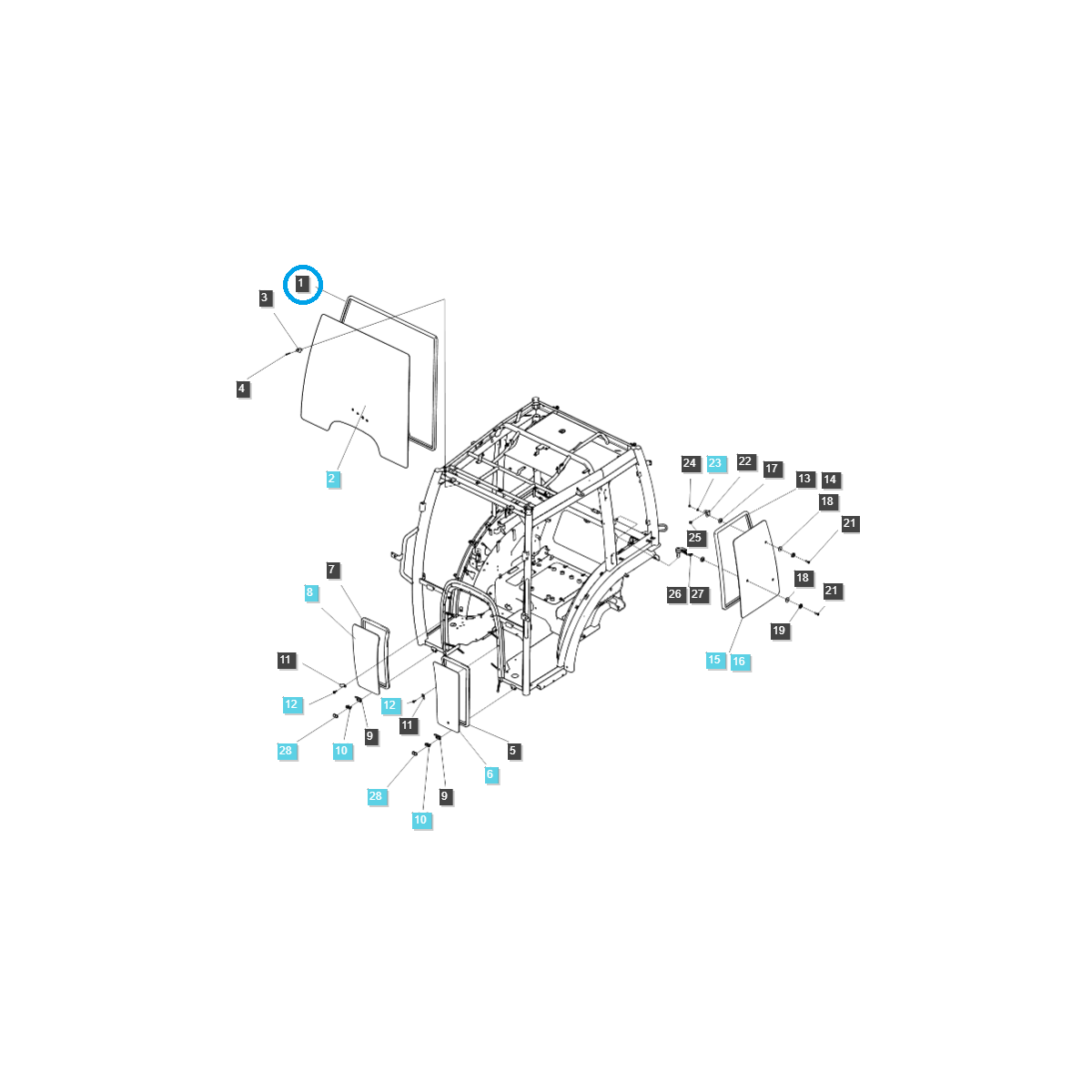 1
3
4
2
24
23
22
17
13
14
18
21
25
26
27
18
21
19
15
16
7
8
11
12
12
11
28
10
9
5
6
28
9
10