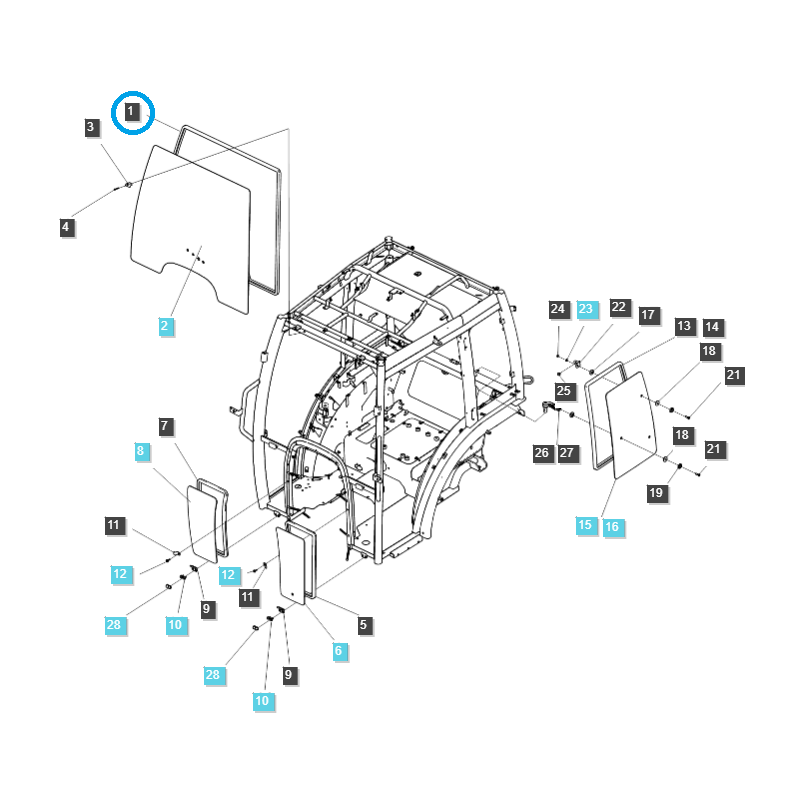 1
3
4
2
24
23
22
17
13
14
18
21
25
26
27
18
21
19
15
16
7
8
11
12
12
11
28
10
9
5
6
28
10
9