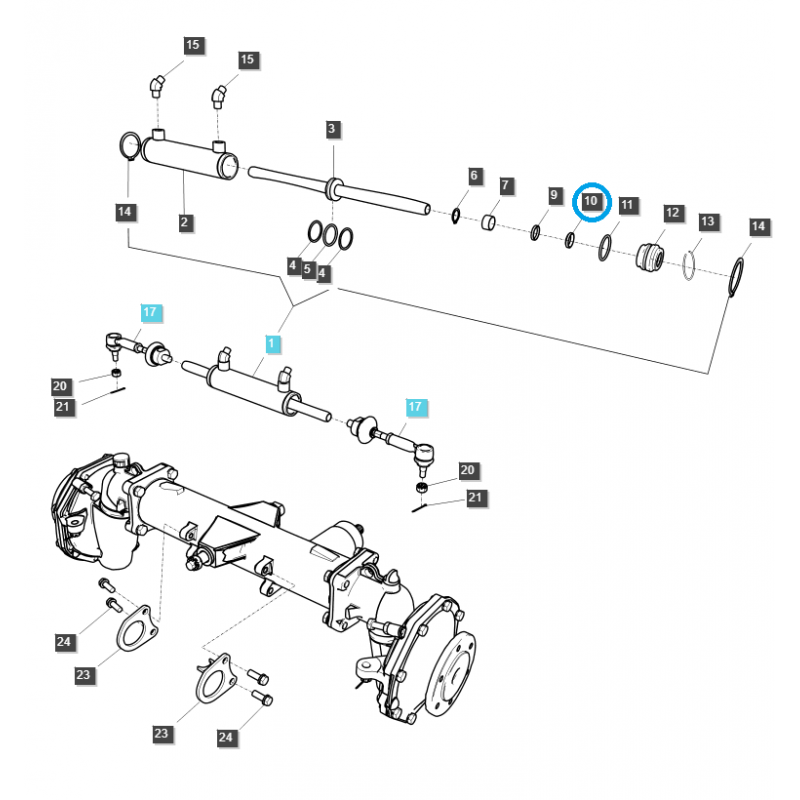 15
15
3
6
7
9
10
11
12
13
14
14
2
4
5
4
17
1
20
21
17
20
21
24
23
23
24