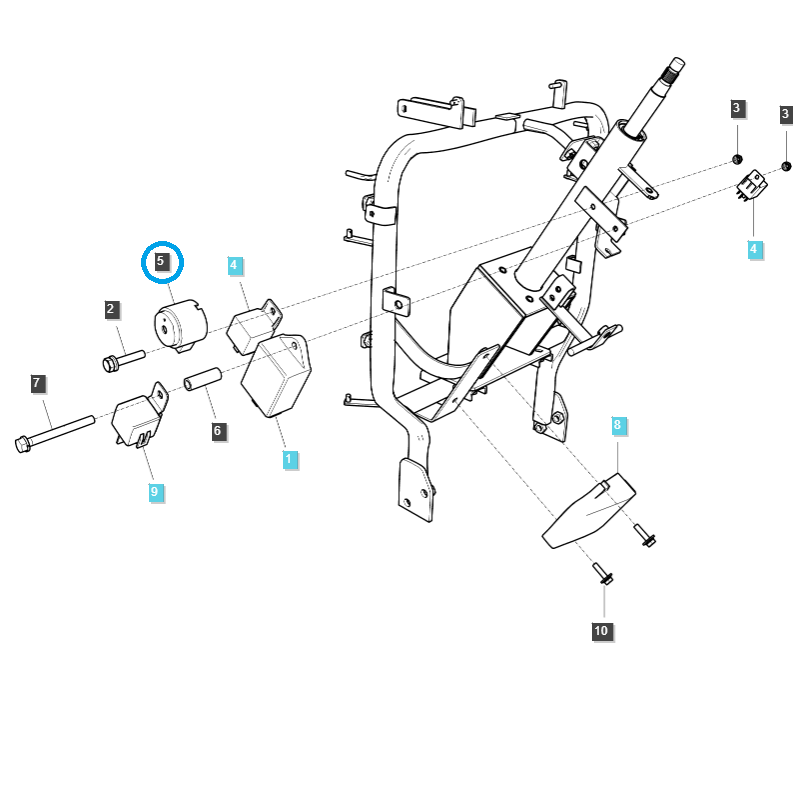 3
3
4
5
4
2
7
6
1
9
8
10