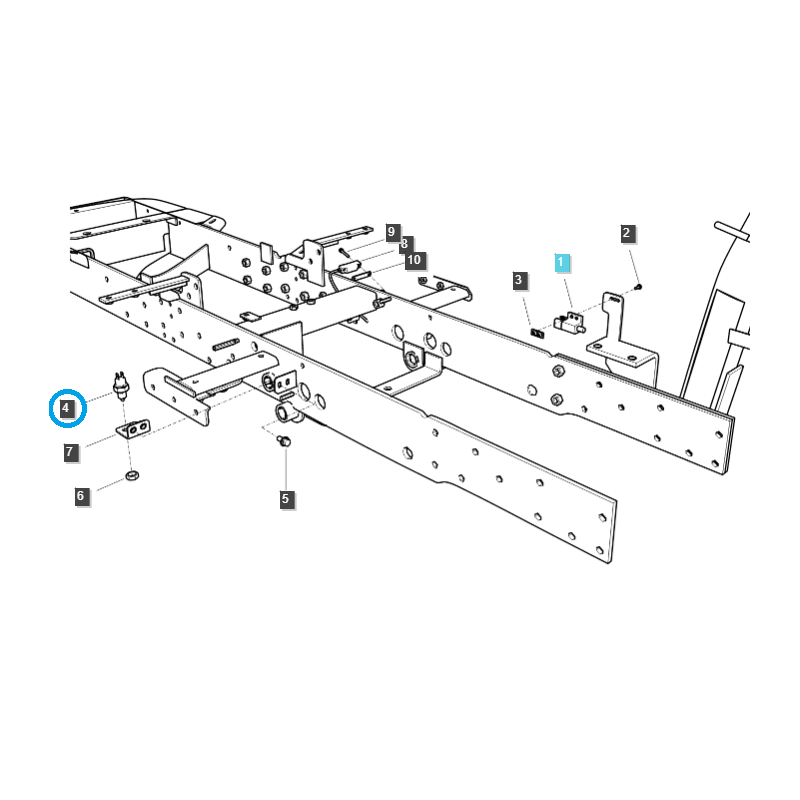 9
8
10
2
1
3
4
7
6
5