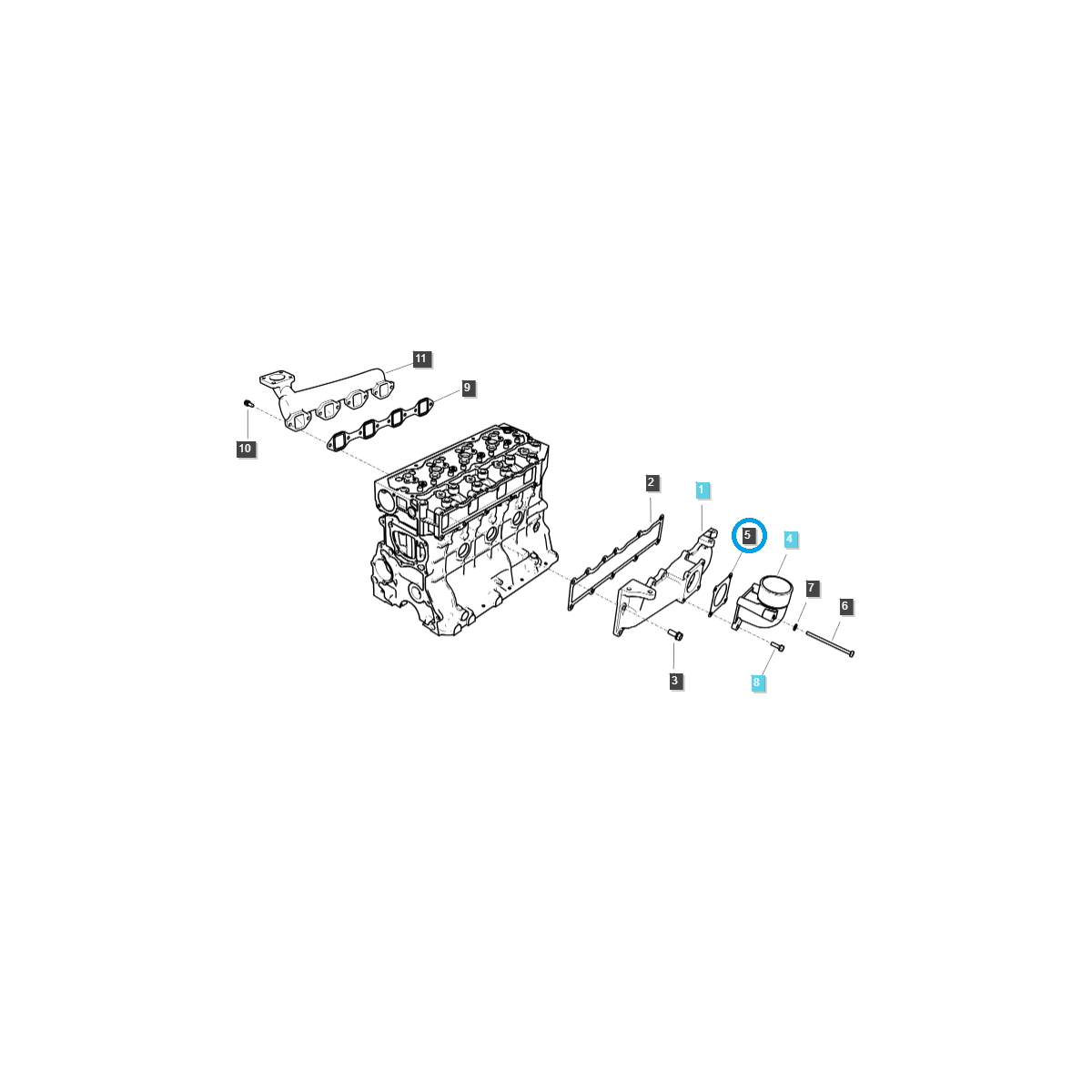 11
9
10
2
1
5
4
7
6
3
8