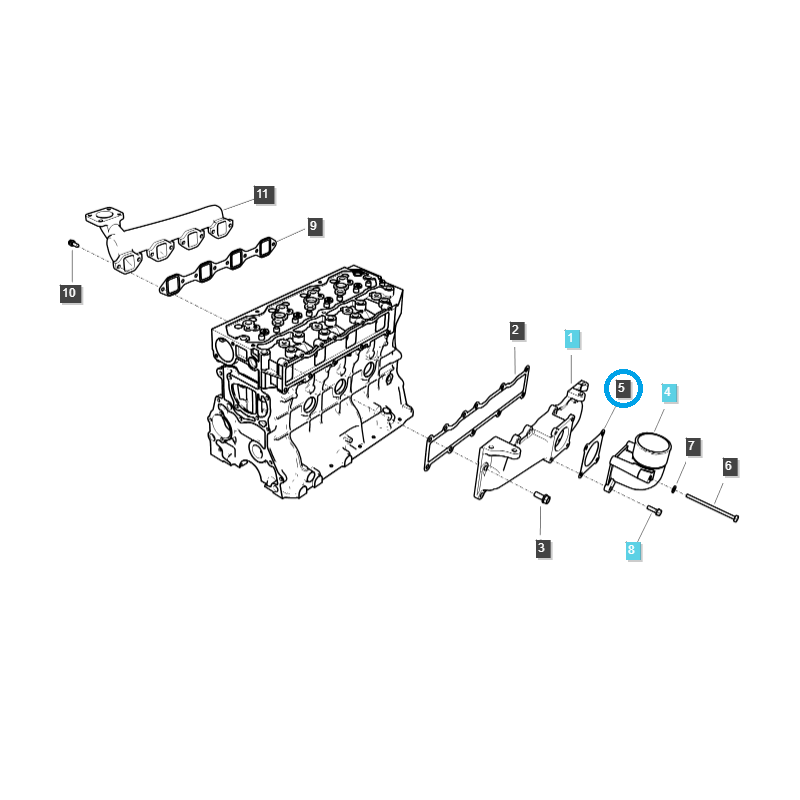 11
9
10
2
1
5
4
7
6
3
8