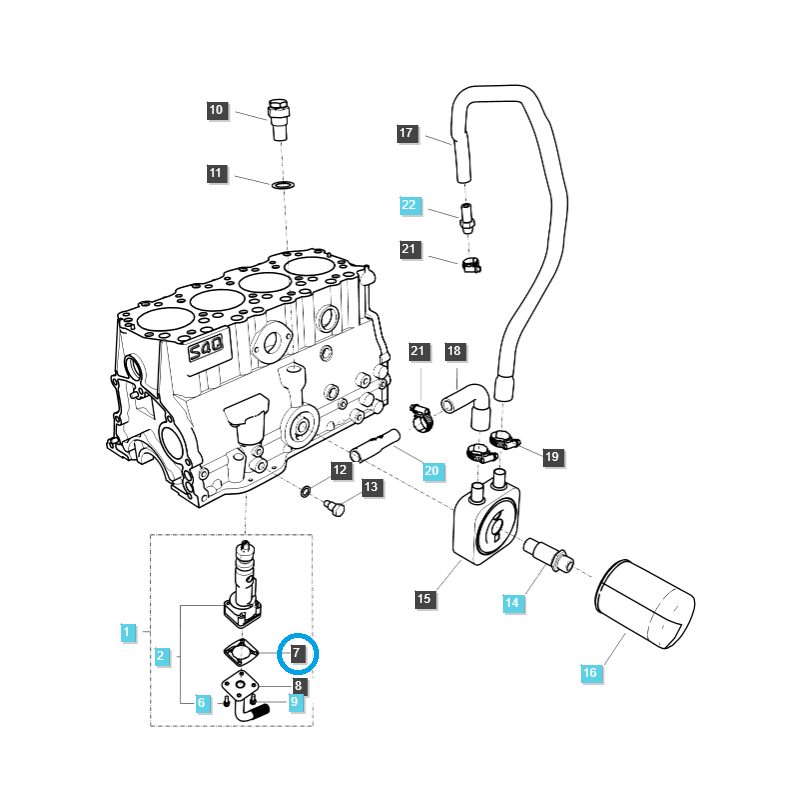 10
11
17
22
21
S4Q
21
18
19
20
12
13
15
14
16
1
2
7
8
6
9