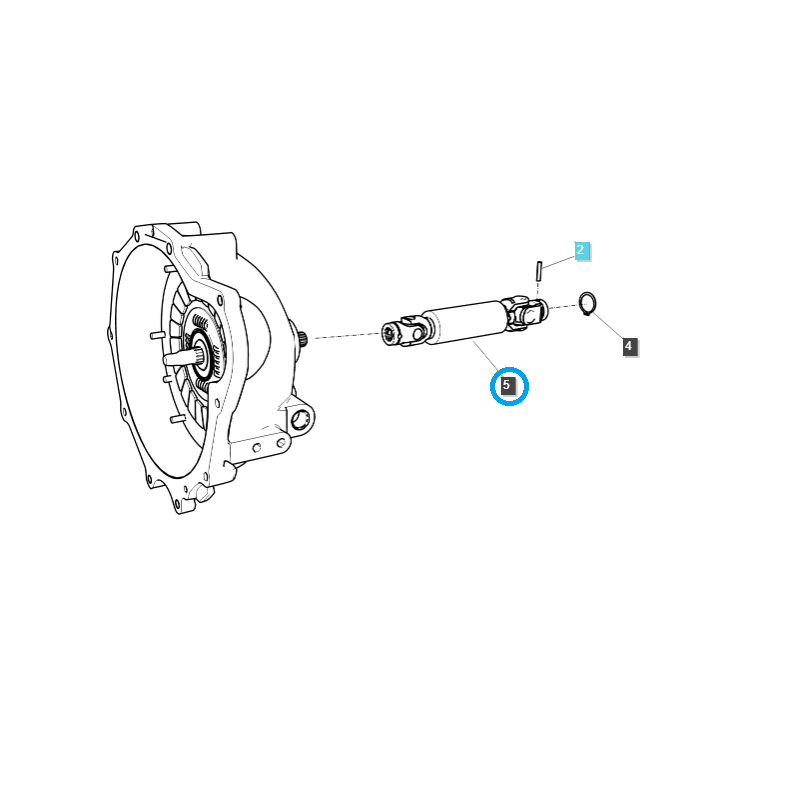 2
4
5