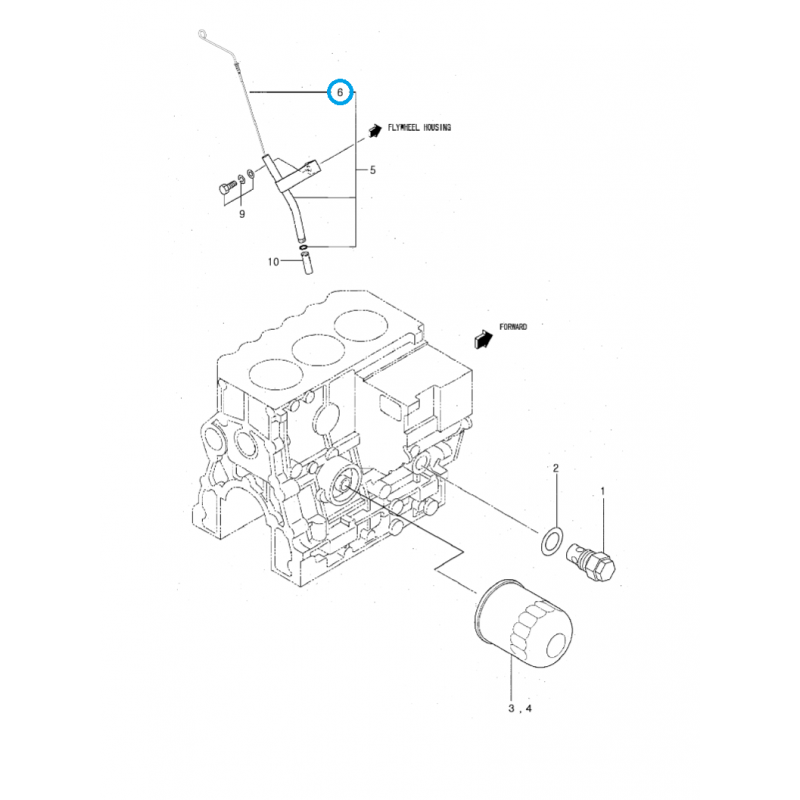 6

FLYWHEEL HOUSING

5

9

10

FORWARD

2

1

3 , 4