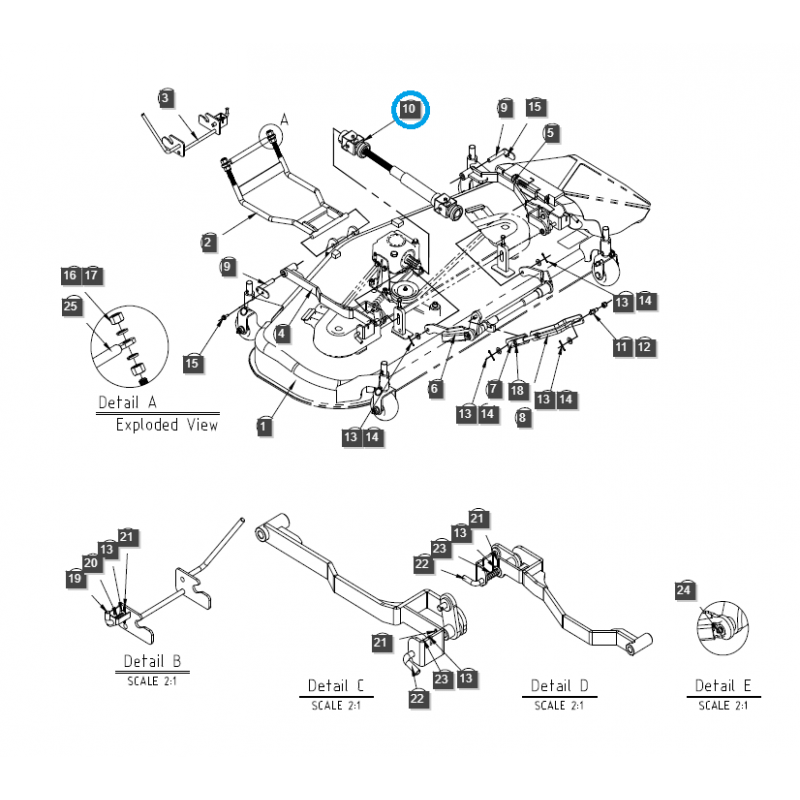 3
A
10
9
15
5
2
9
16 17
25
4
15
13 14
11 12
6
7
18
13 14
13 14
8
1
13 14
Detail A
Exploded View

21
13
20
19
Detail B
SCALE 2:1

21
23
13
22
Detail C
SCALE 2:1

21
13
23
22
Detail D
SCALE 2:1

24
Detail E
SCALE 2:1