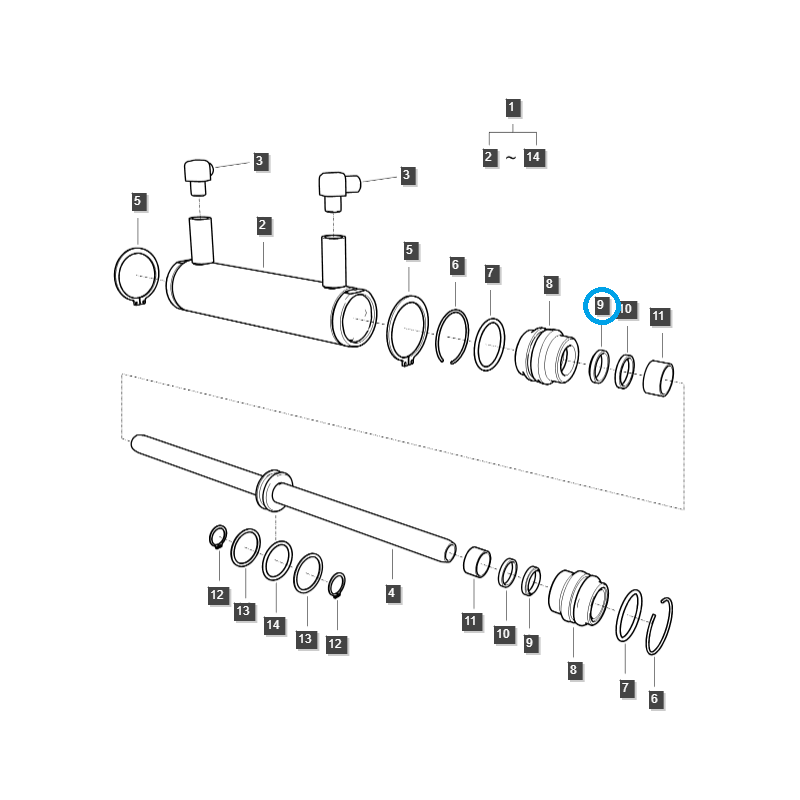 1
2 ~ 14
3
3
5
2
5
6
7
8
9
10
11
12
13
14
13
12
4
11
10
9
8
7
6