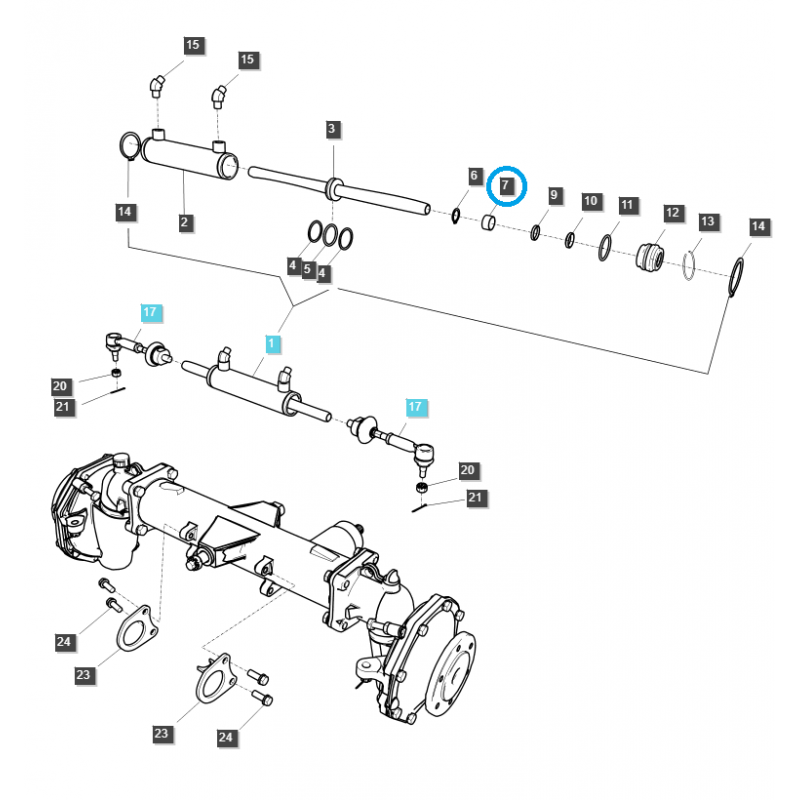 15
15
3
6
7
9
10
11
12
13
14
14
2
4
5
4
17
1
20
21
17
20
21
24
23
23
24