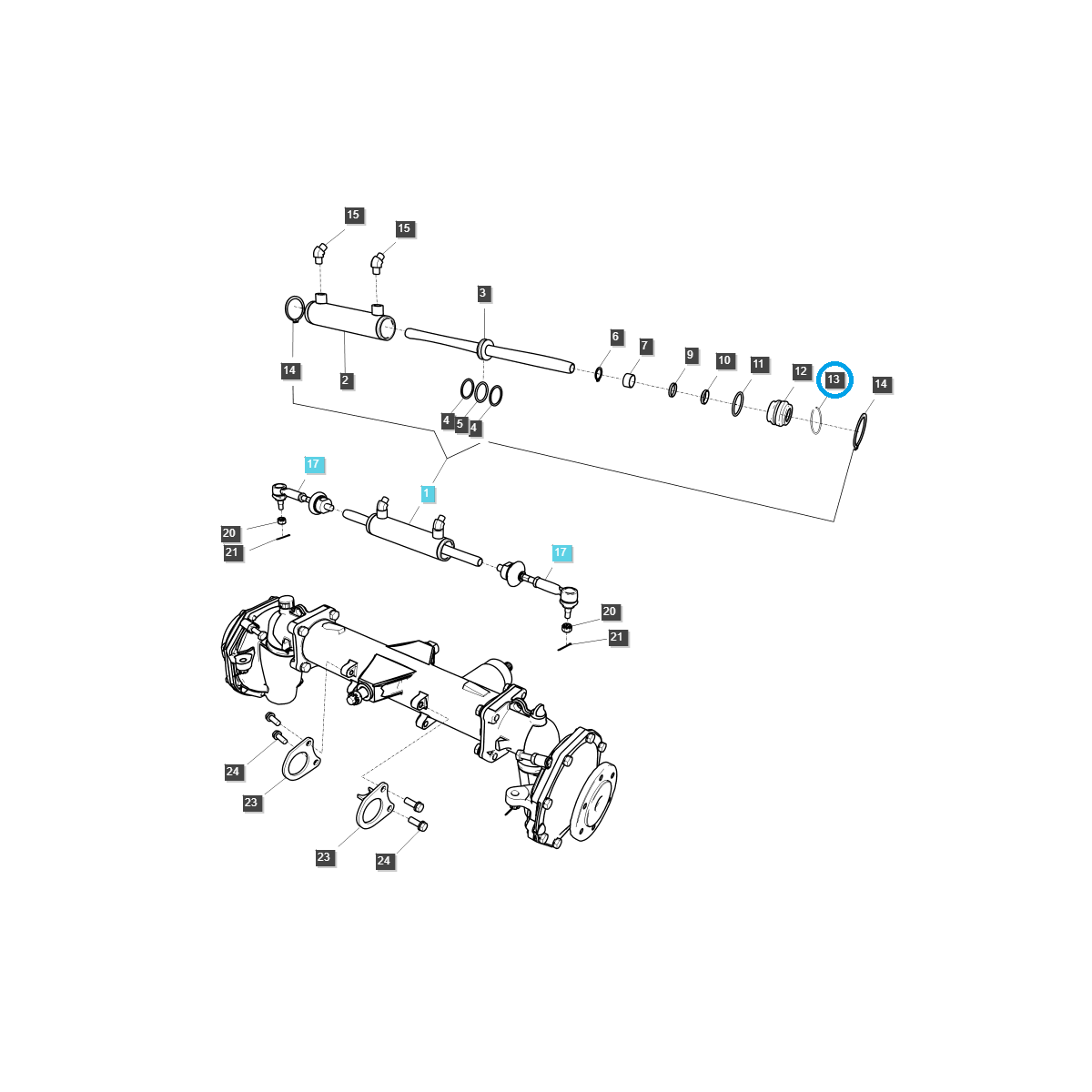 15
15
3
14
2
6
7
9
10
11
12
13
14
4
5
4
17
1
20
21
17
20
21
24
23
23
24