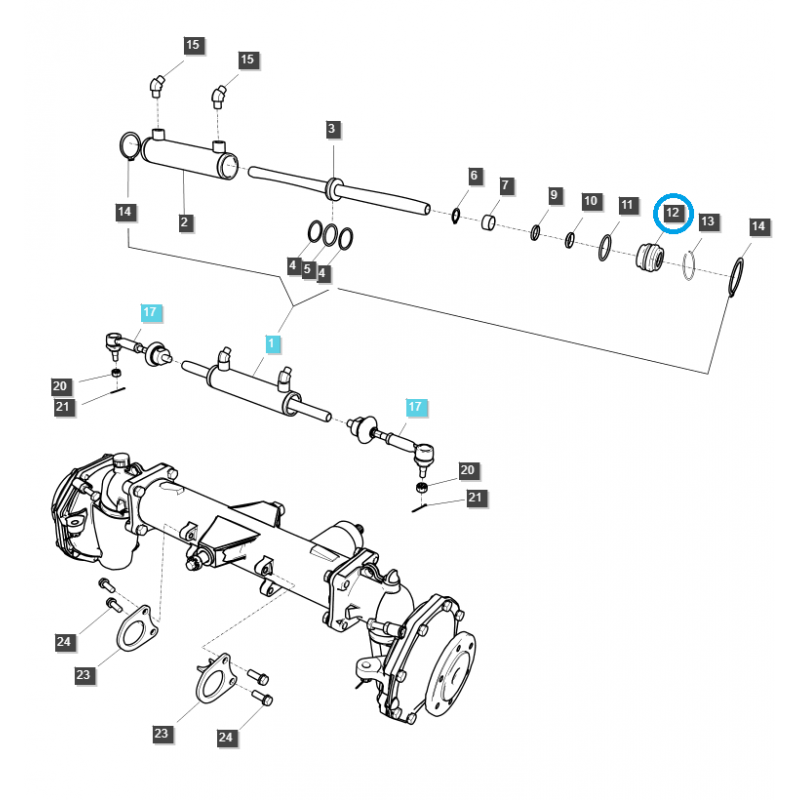 15
15
3
6
7
9
10
11
12
13
14
14
2
4
5
4
17
1
20
21
17
20
21
24
23
23
24