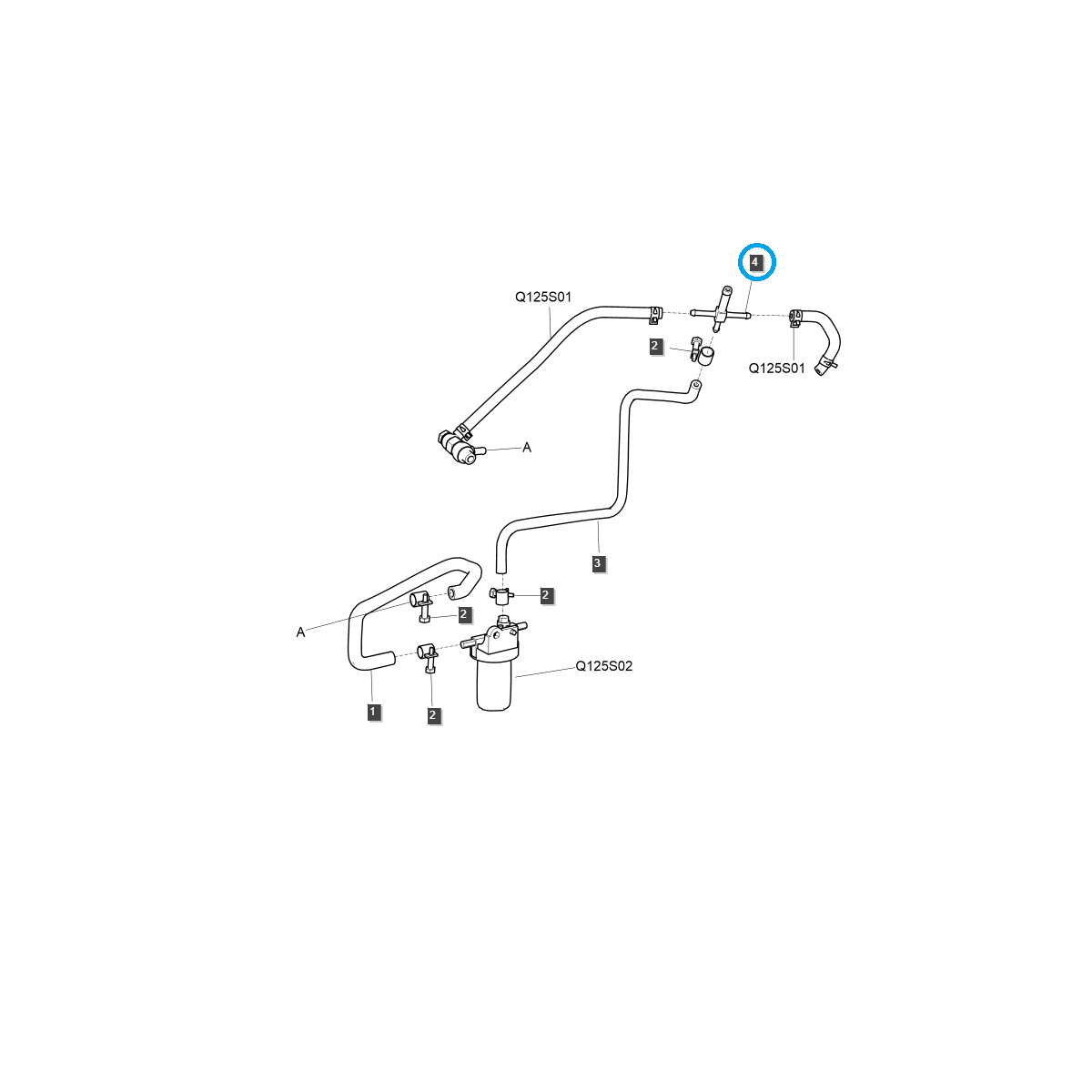 4
Q125S01
2
Q125S01
A
3
2
2
A
Q125S02
1
2