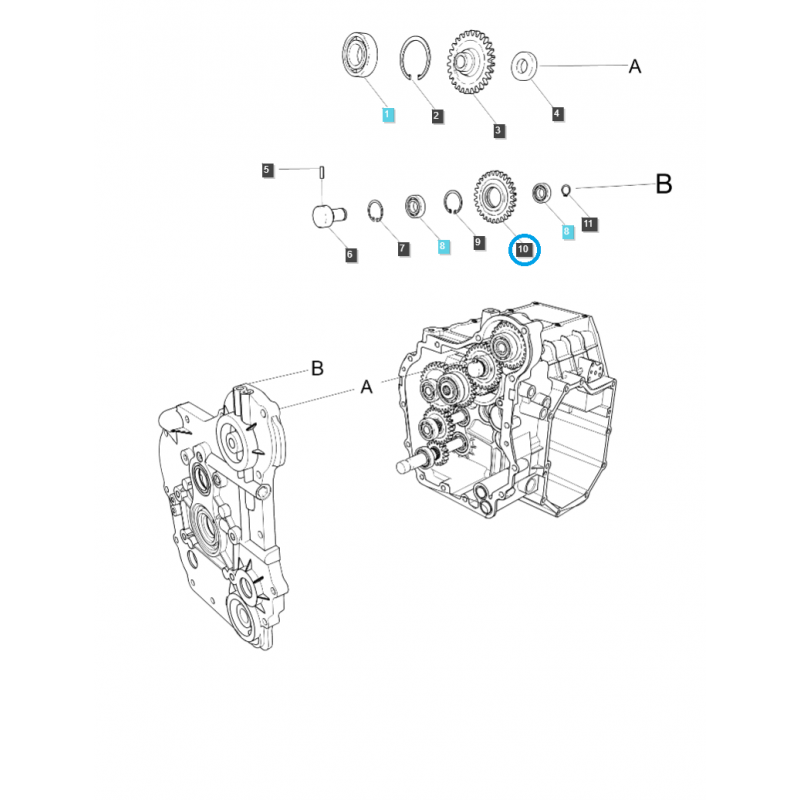 A
1
2
3
4
5
B
6
7
8
9
10
8
11
B
A