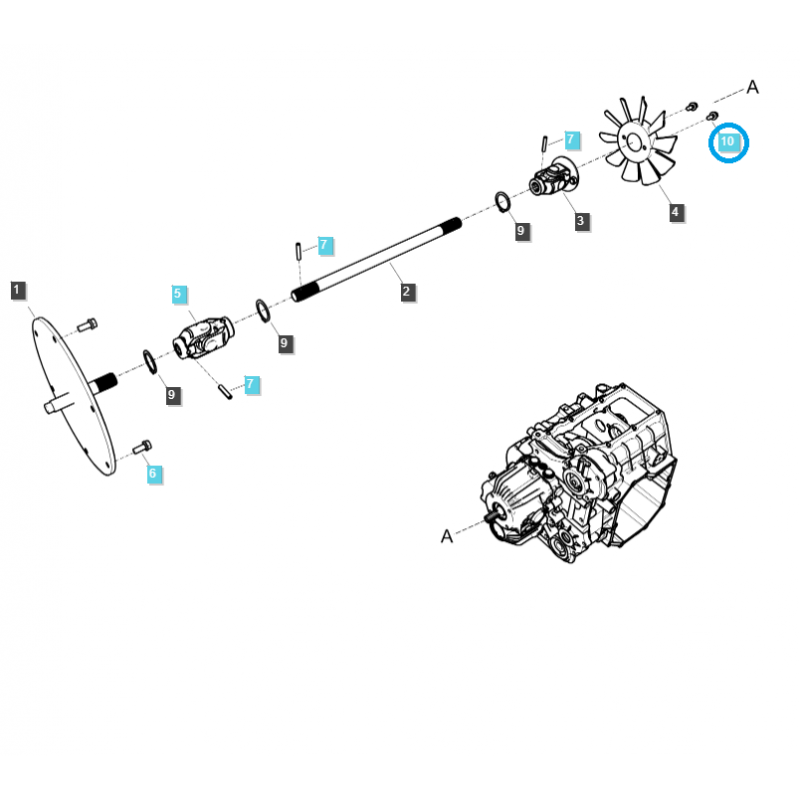 A
10
7
4
3
9
7
2
1
5
9
9
7
6
A