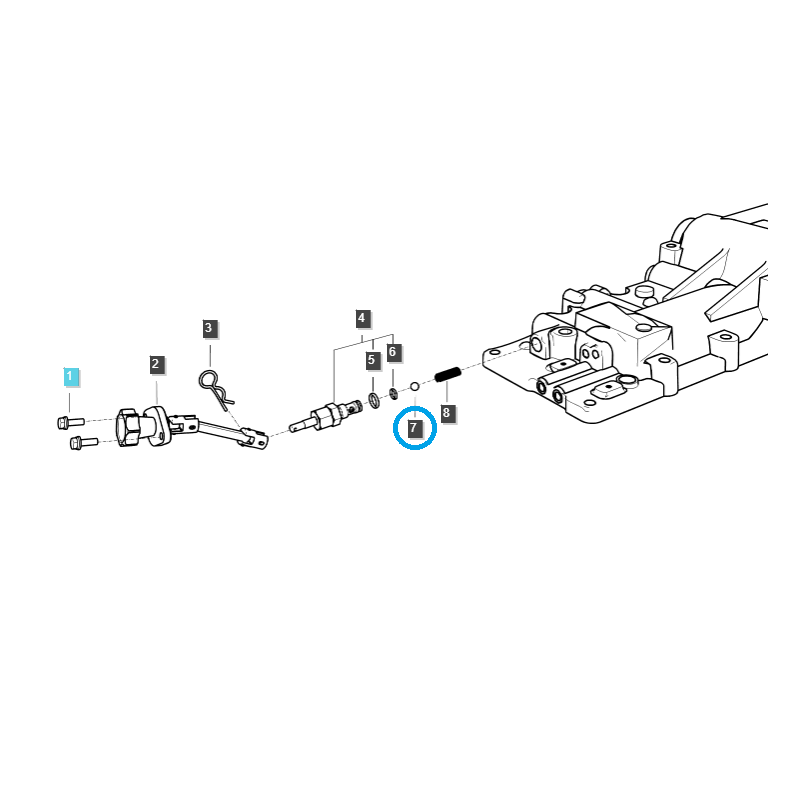 1
2
3
4
5
6
7
8