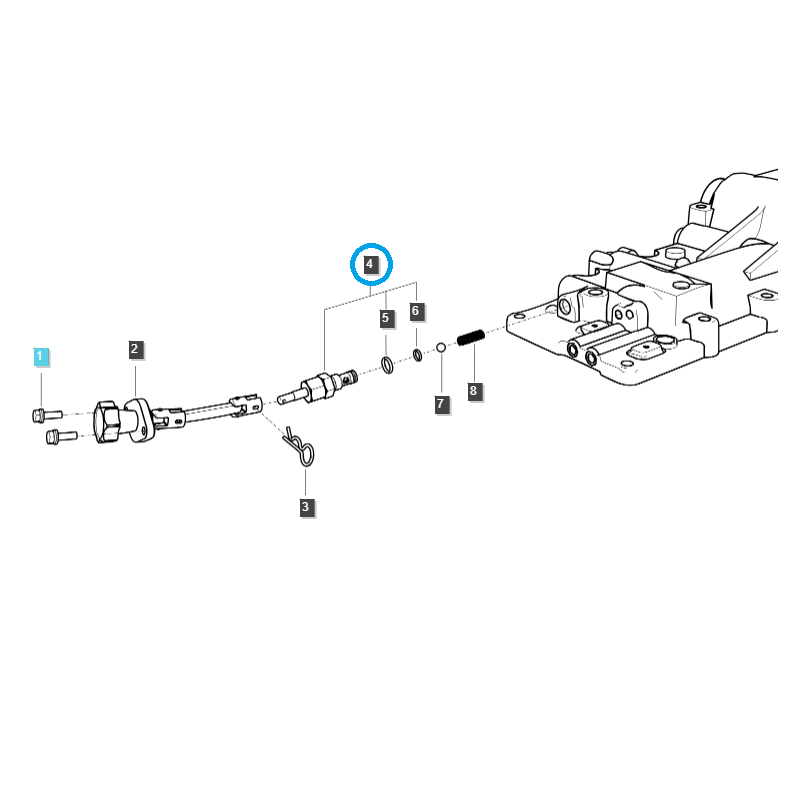 4
5
6
1
2
7
8
3