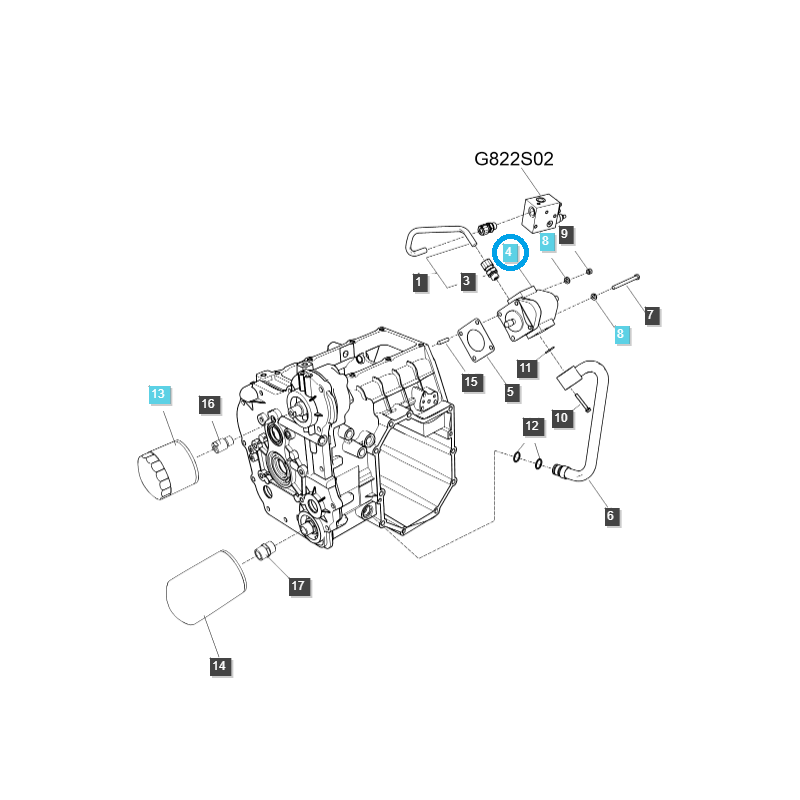 G822S02

8
9
4
1
3
7
8
11
15
5
13
16
10
12
6
17
14