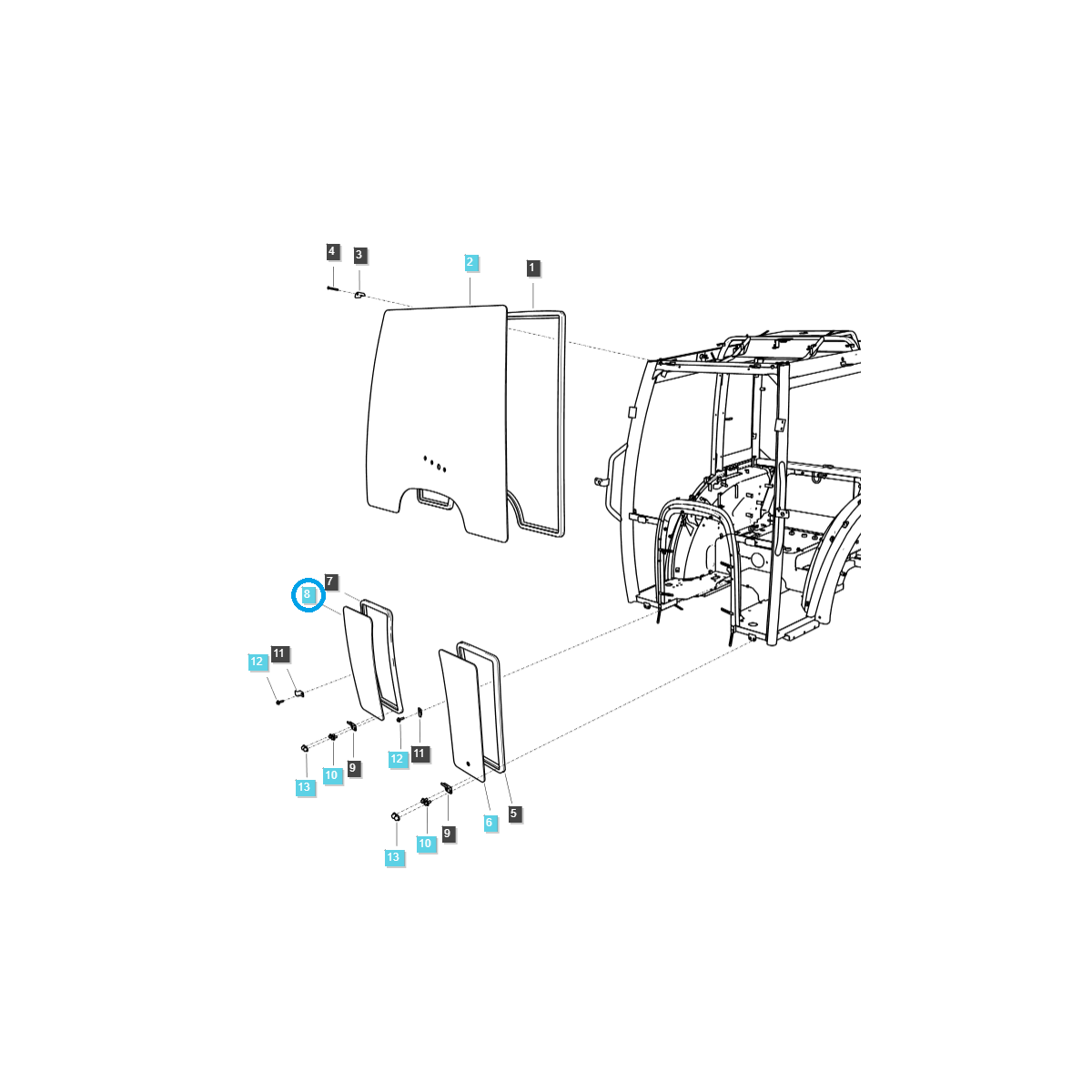 4
3
2
1
7
8
12
11
12
11
13
10
9
6
5
13
10
9