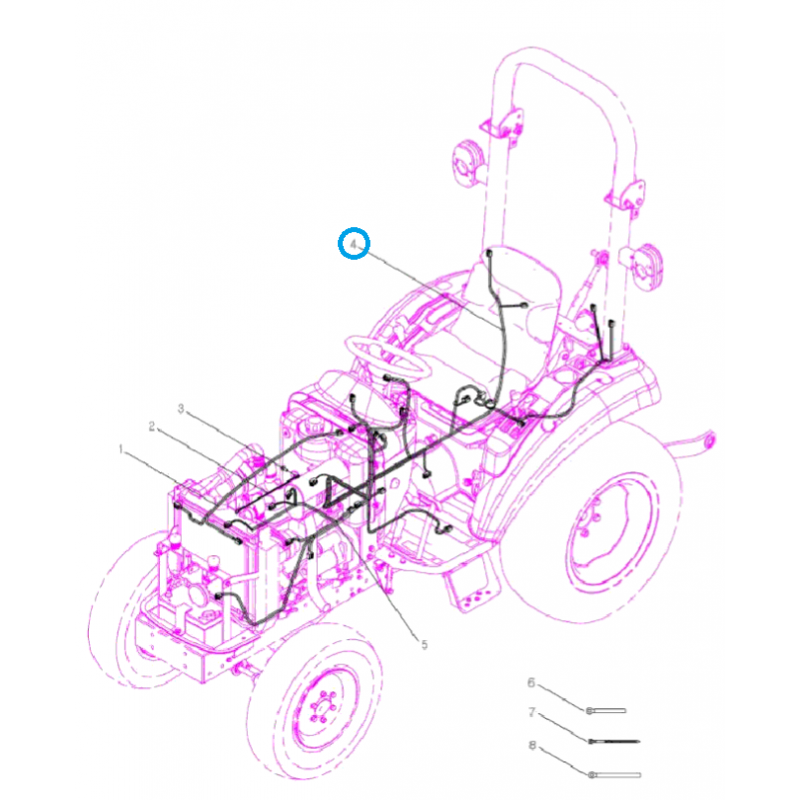 4
3
2
1
5
6
7
8